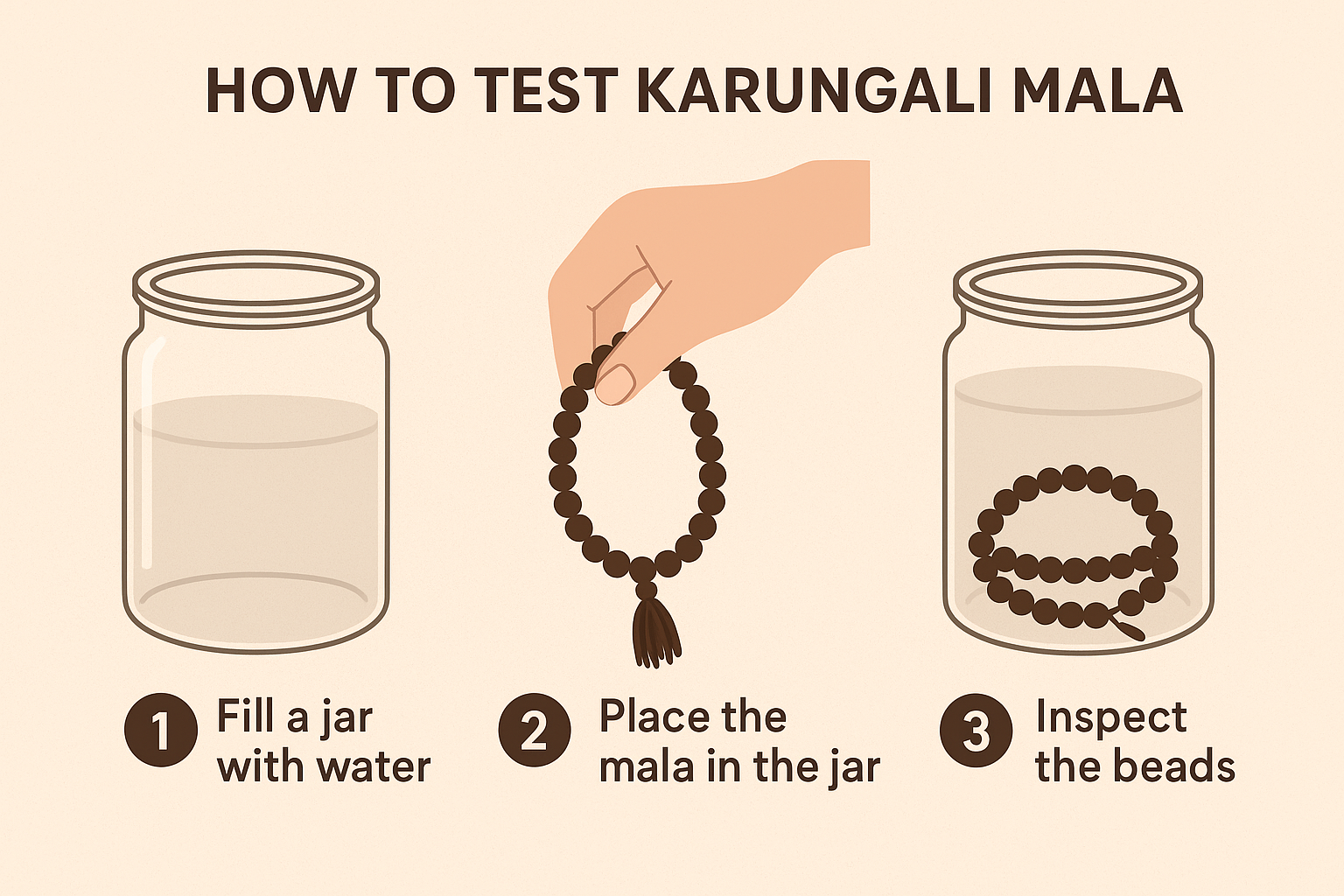 HOW TO TEST KARUNGALI MALA

1 Fill a jar with water

2 Place the mala in the jar

3 Inspect the beads