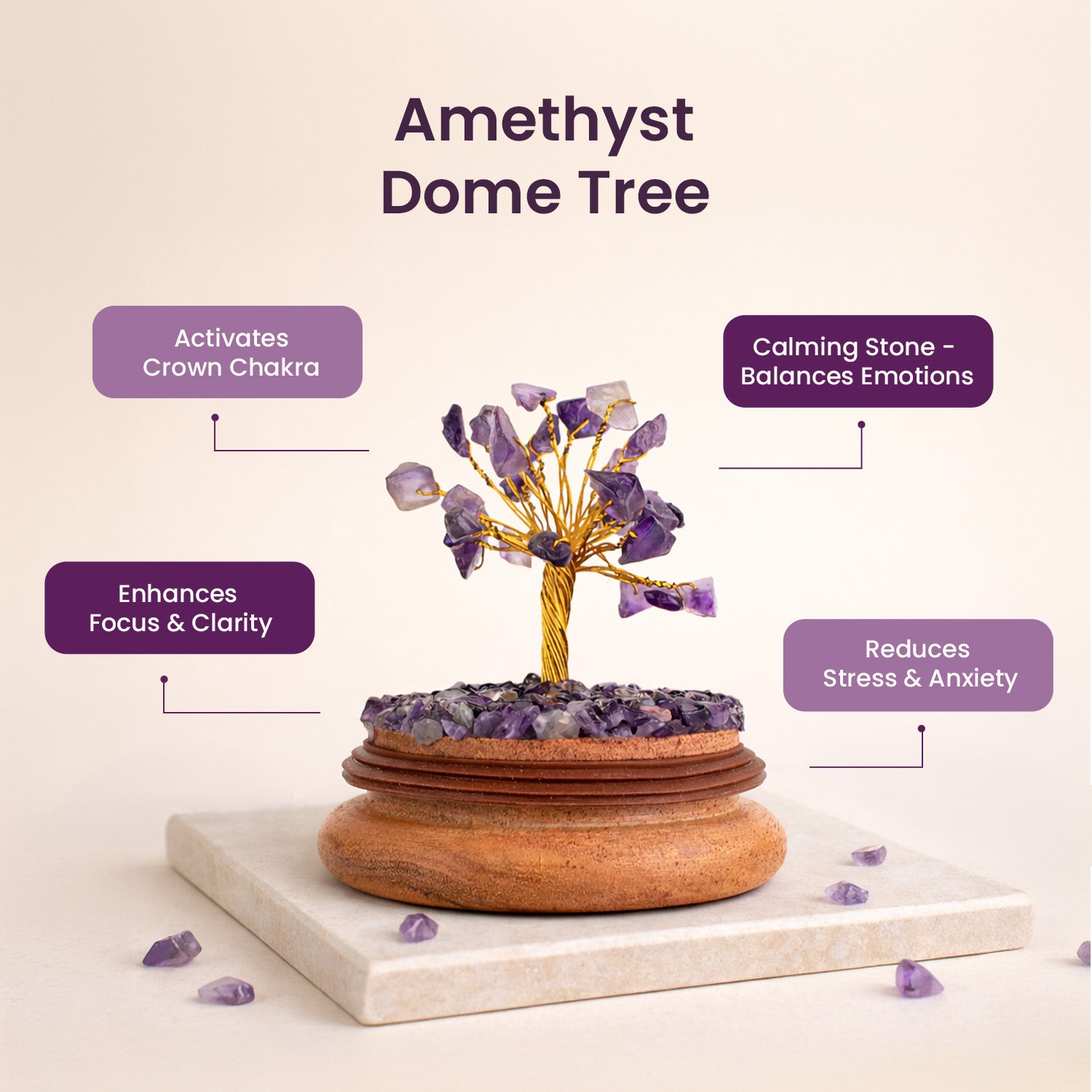 Amethyst
Dome Tree

Activates
Crown Chakra

Calming Stone -
Balances Emotions

Enhances
Focus & Clarity

Reduces
Stress & Anxiety