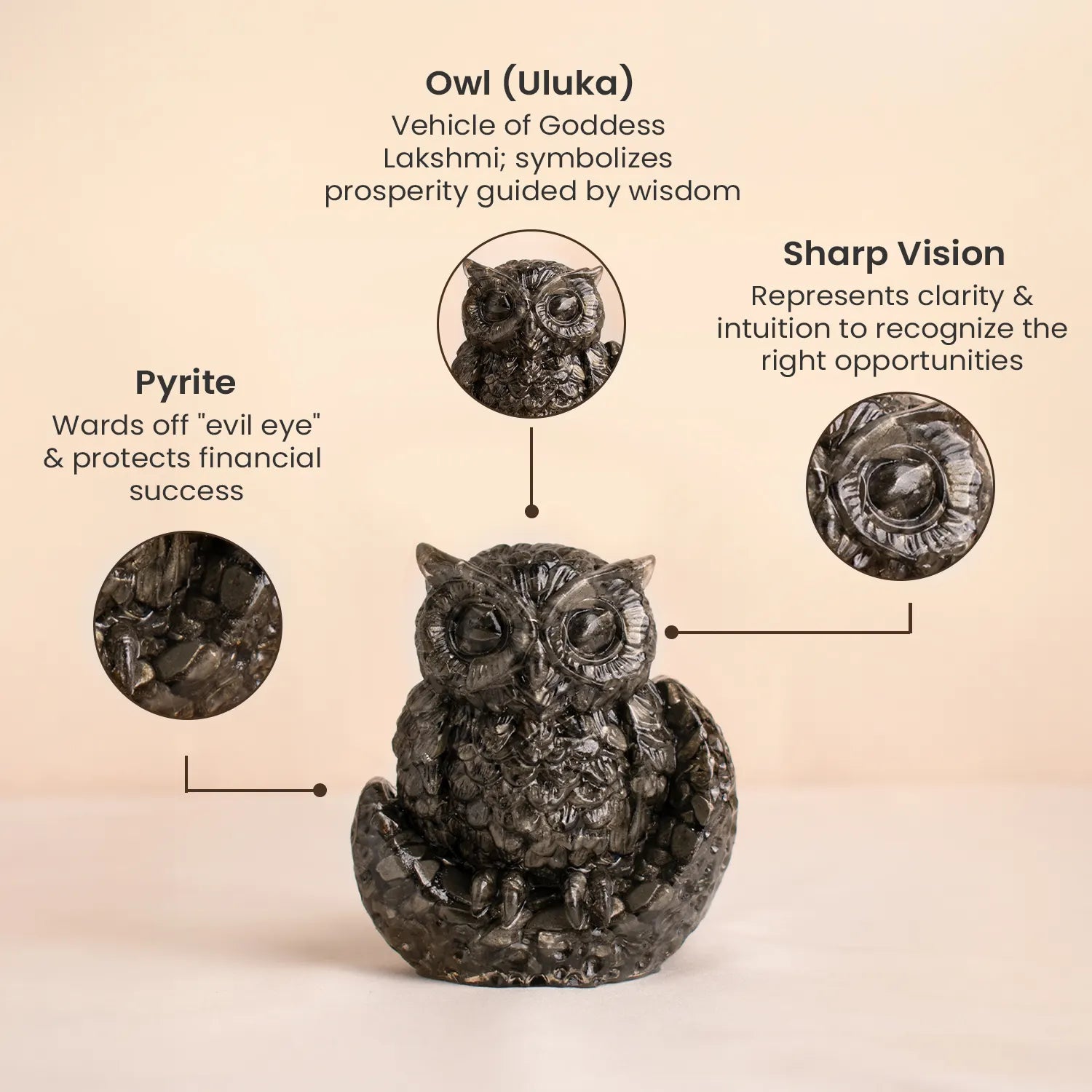 Owl (Uluka)
Vehicle of Goddess Lakshmi; symbolizes prosperity guided by wisdom

Sharp Vision
Represents clarity & intuition to recognize the right opportunities

Pyrite
Wards off "evil eye" & protects financial success